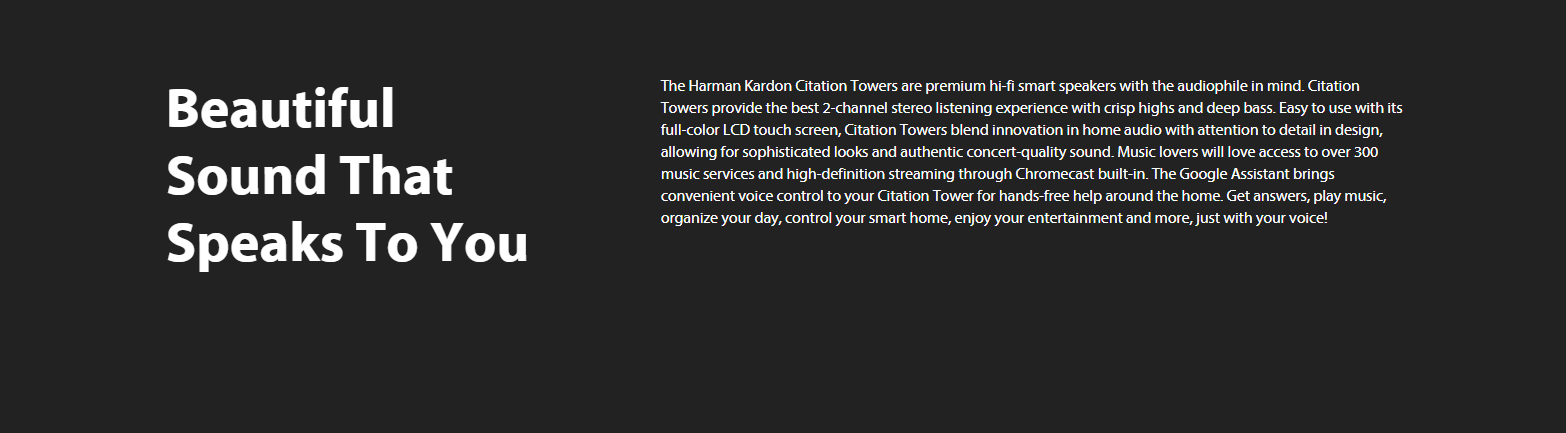 Beautiful Sound That Speaks To You

The Harman Kardon Citation Towers are premium hi-fi smart speakers with the audiophile in mind. Citation Towers provide the best 2-channel stereo listening experience with crisp highs and deep bass. Easy to use with its full-color LCD touch screen, Citation Towers blend innovation in home audio with attention to detail in design, allowing for sophisticated looks and authentic concert-quality sound. Music lovers will love access to over 300 music services and high-definition streaming through Chromecast built-in. The Google Assistant brings convenient voice control to your Citation Tower for hands-free help around the home. Get answers, play music, organize your day, control your smart home, enjoy your entertainment and more, just with your voice!